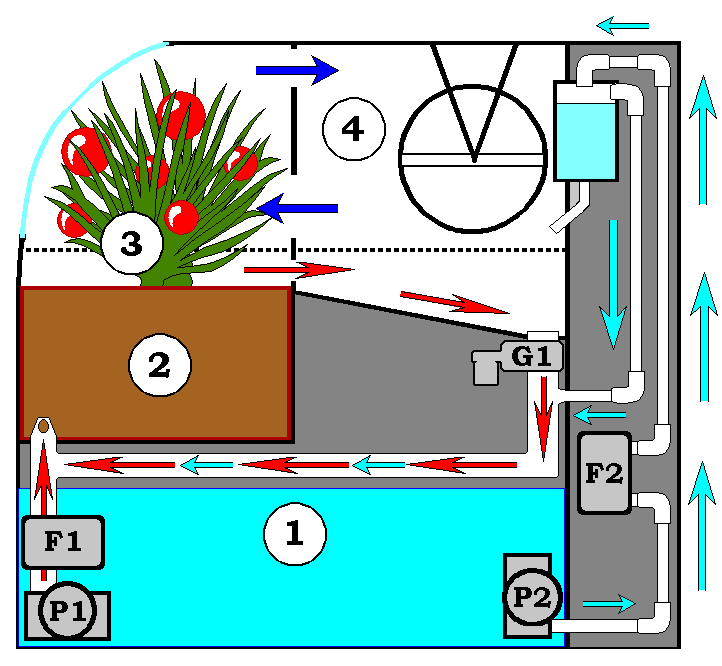 4
3
2
G1
F2
1
F1
P1
P2